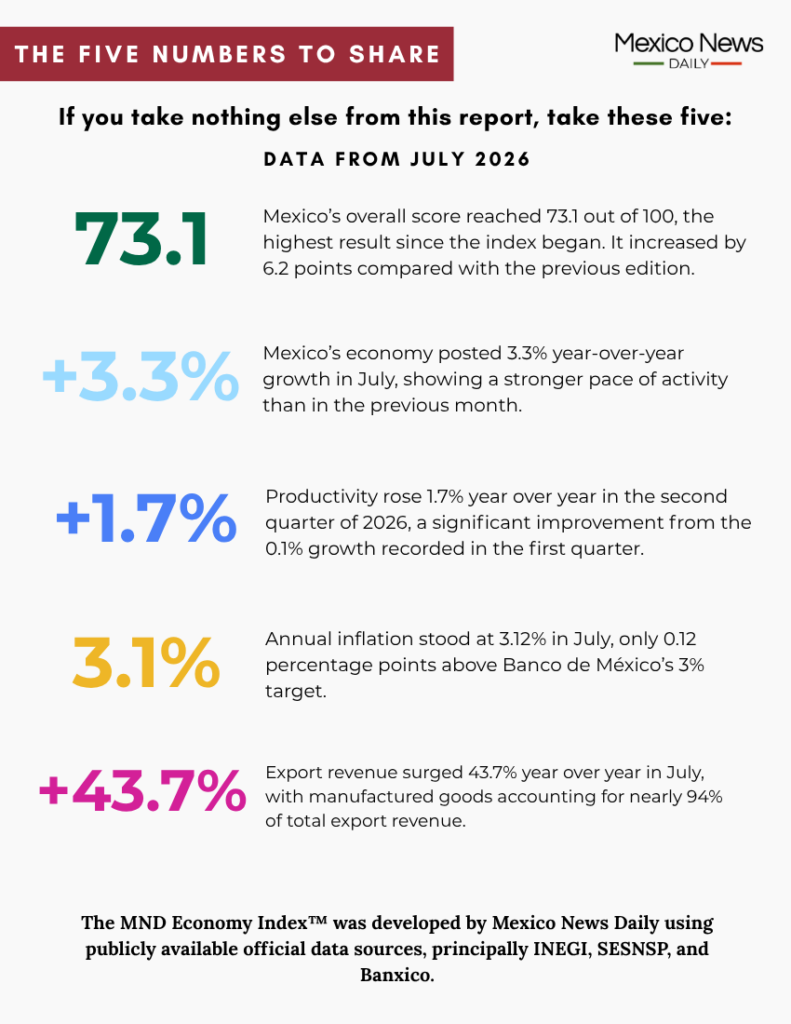 THE FIVE NUMBERS TO SHARE

Mexico News
DAILY

If you take nothing else from this report, take these five:

DATA FROM JULY 2026

73.1

Mexico's overall score reached 73.1 out of 100, the highest result since the index began. It increased by 6.2 points compared with the previous edition.

+3.3%

Mexico's economy posted 3.3% year-over-year growth in July, showing a stronger pace of activity than in the previous month.

+1.7%

Productivity rose 1.7% year over year in the second quarter of 2026, a significant improvement from the 0.1% growth recorded in the first quarter.

3.1%

Annual inflation stood at 3.12% in July, only 0.12 percentage points above Banco de México's 3% target.

+43.7%

Export revenue surged 43.7% year over year in July, with manufactured goods accounting for nearly 94% of total export revenue.

The MND Economy Index™ was developed by Mexico News Daily using publicly available official data sources, principally INEGI, SESNSP, and Banxico.